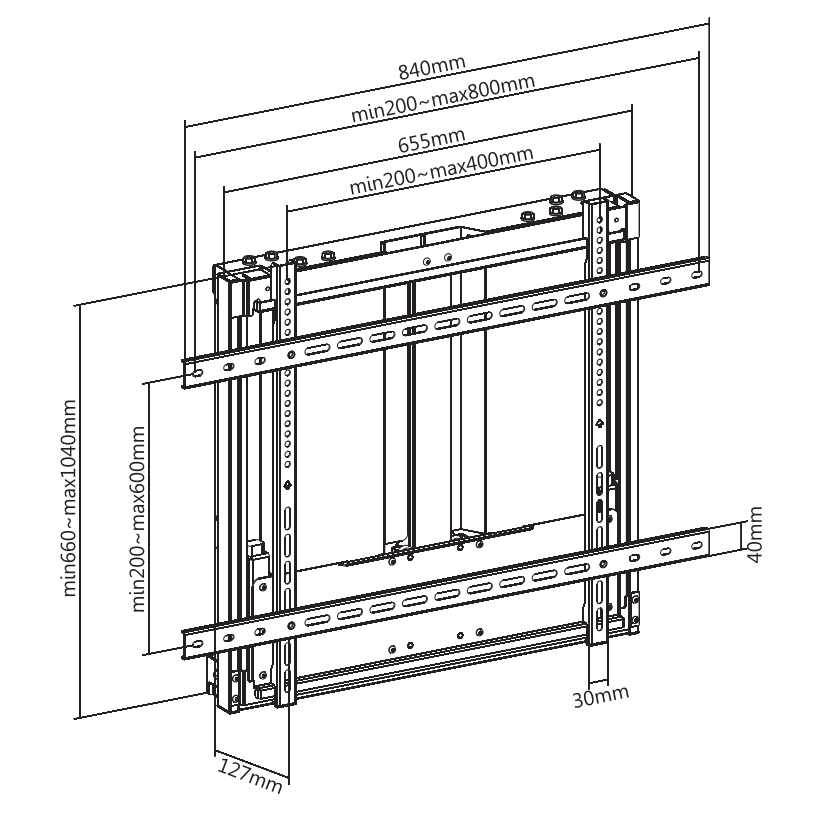 840mm
min200~max800mm
655mm
min200~max400mm
min660~max1040mm
min200~max600mm
40mm
30mm
127mm